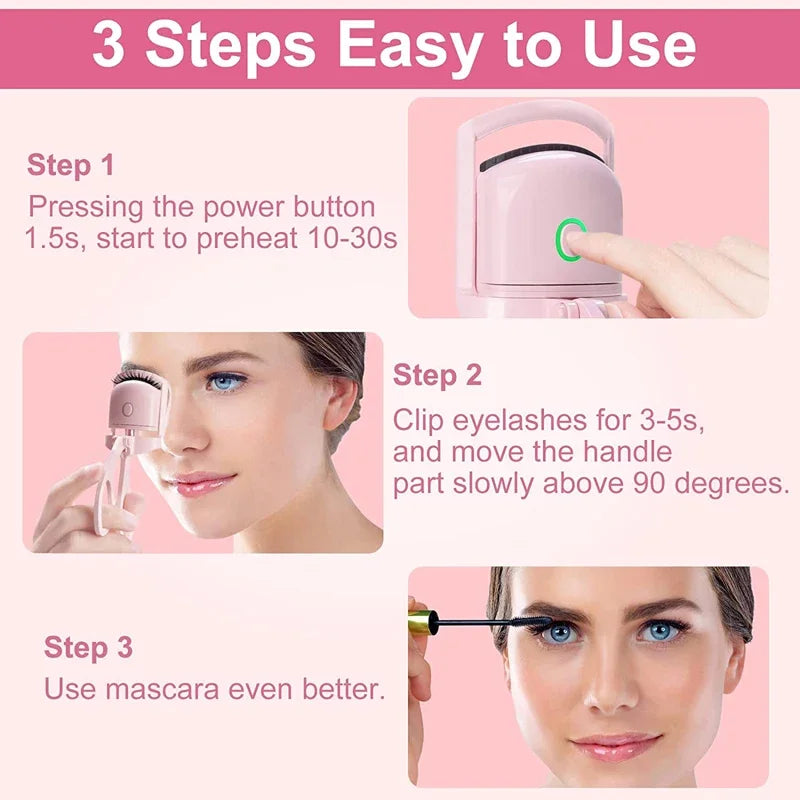 3 Steps Easy to Use

Step 1
Pressing the power button 1.5s, start to preheat 10-30s

Step 2
Clip eyelashes for 3-5s, and move the handle part slowly above 90 degrees.

Step 3
Use mascara even better.