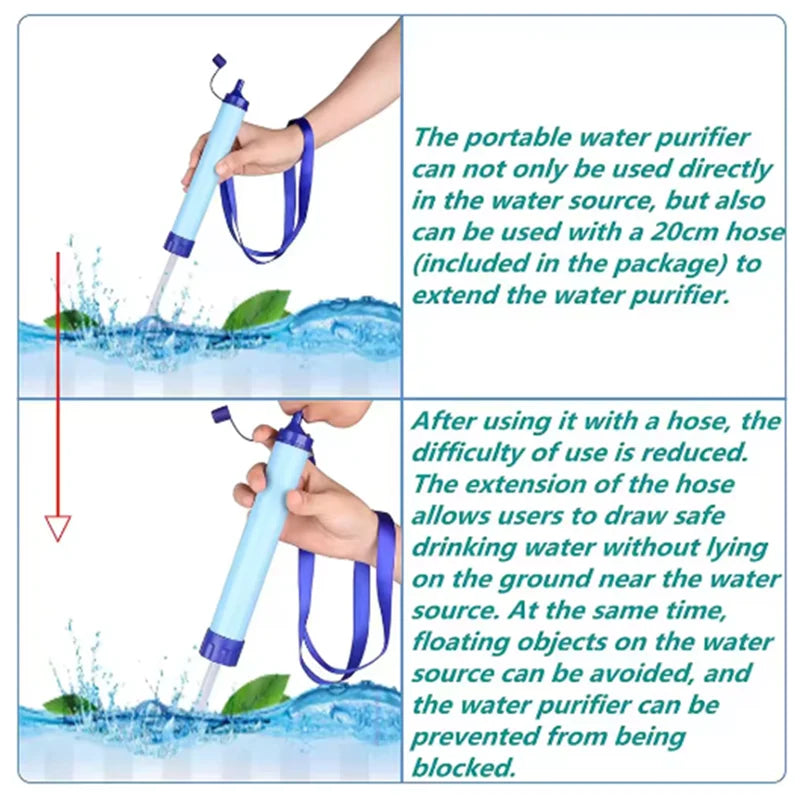 The portable water purifier can not only be used directly in the water source, but also can be used with a 20cm hose (included in the package) to extend the water purifier.

After using it with a hose, the difficulty of use is reduced. The extension of the hose allows users to draw safe drinking water without lying on the ground near the water source. At the same time, floating objects on the water source can be avoided, and the water purifier can be prevented from being blocked.